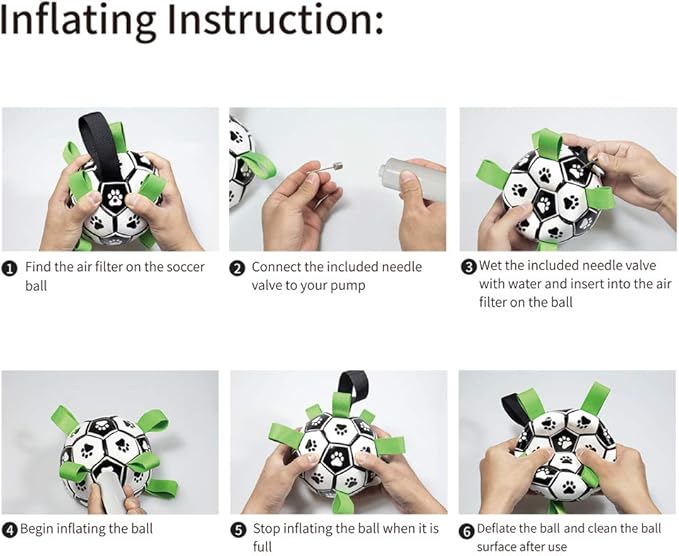 Inflating Instruction:

❶ Find the air filter on the soccer ball

❷ Connect the included needle valve to your pump

❸ Wet the included needle valve with water and insert into the air filter on the ball

❹ Begin inflating the ball

❺ Stop inflating the ball when it is full

❻ Deflate the ball and clean the ball surface after use