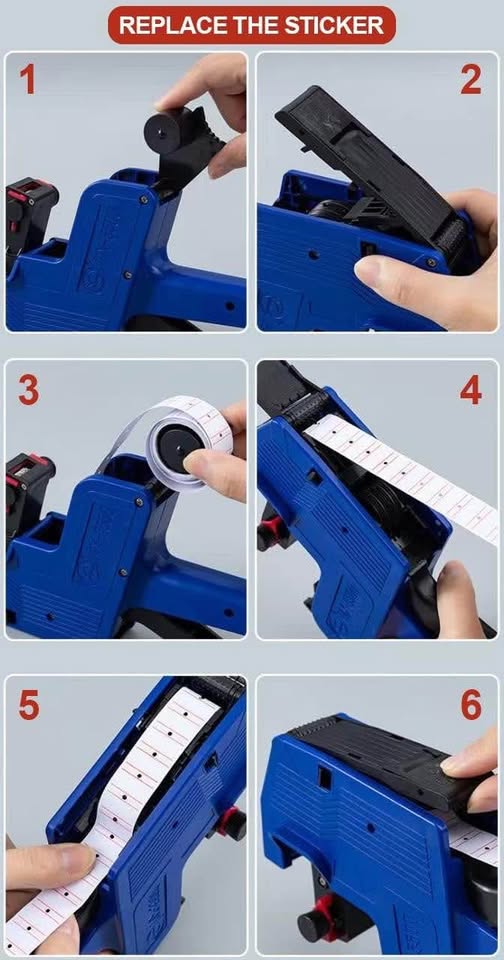 REPLACE THE STICKER

1

2

3

4

5

6