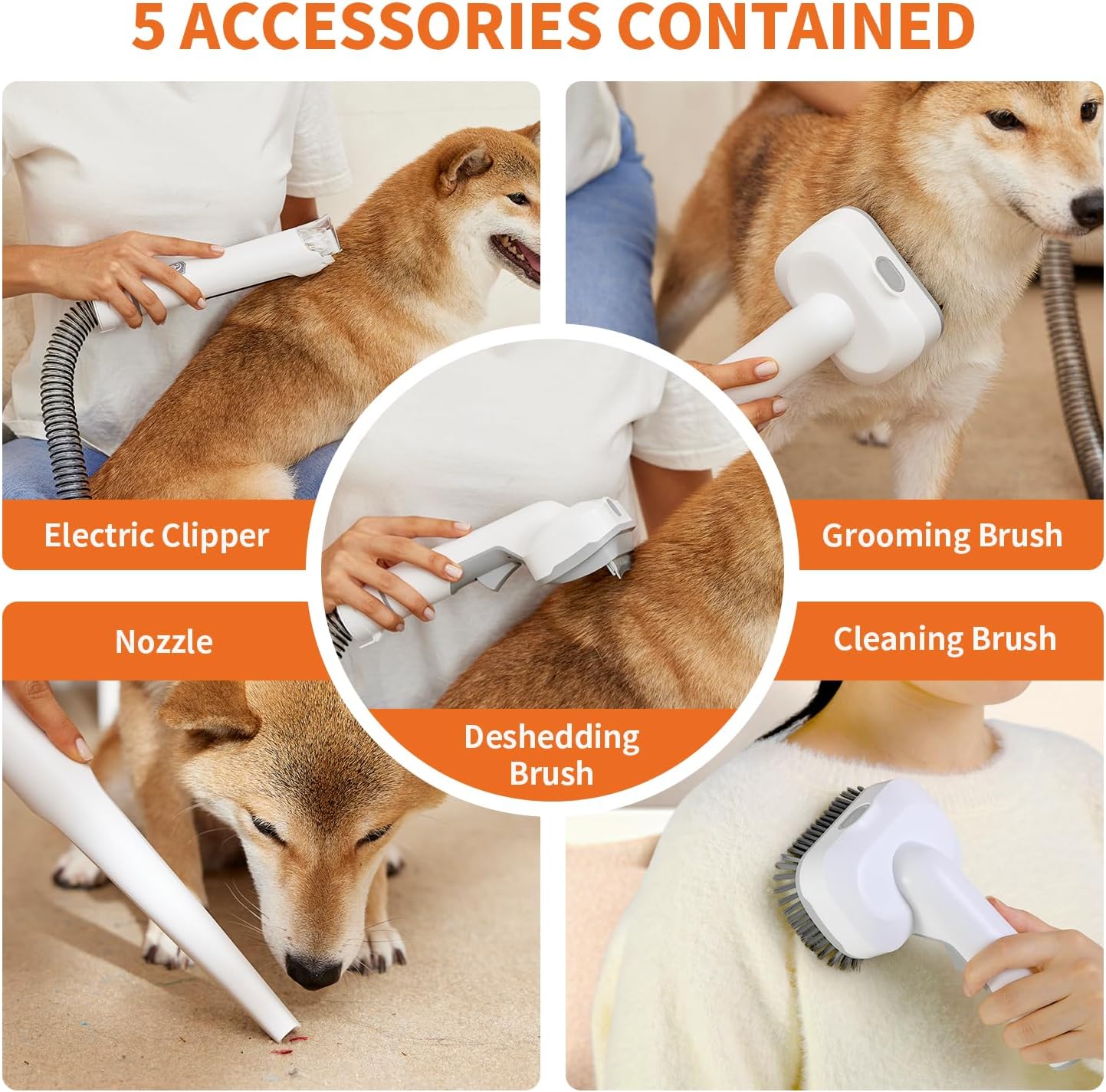 5 ACCESSORIES CONTAINED

Electric Clipper

Grooming Brush

Nozzle

Cleaning Brush

Deshedding Brush