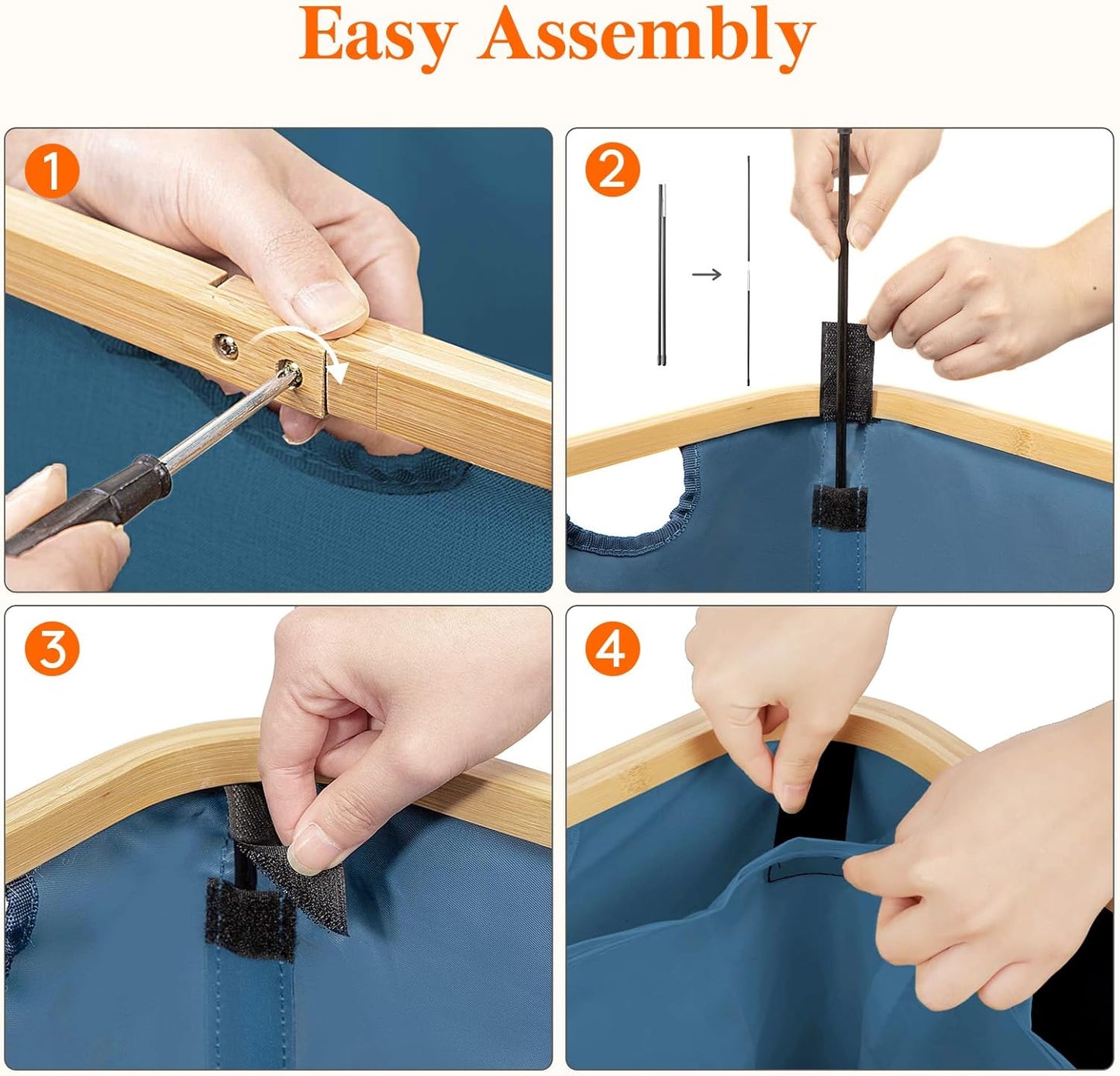 Easy Assembly

1

2

3

4