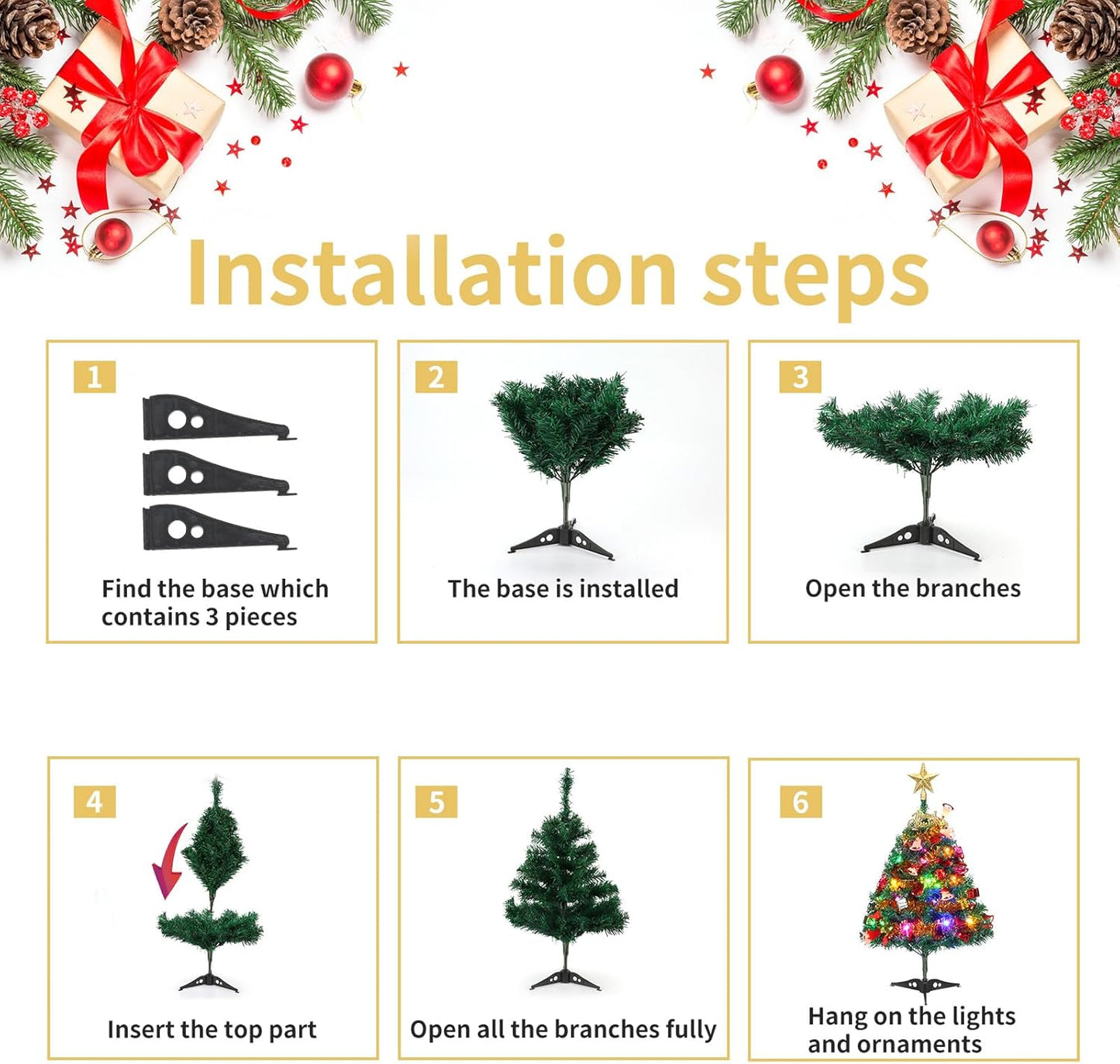 Installation steps

1

Find the base which contains 3 pieces

2

The base is installed

3

Open the branches

4

Insert the top part

5

Open all the branches fully

6

Hang on the lights and ornaments