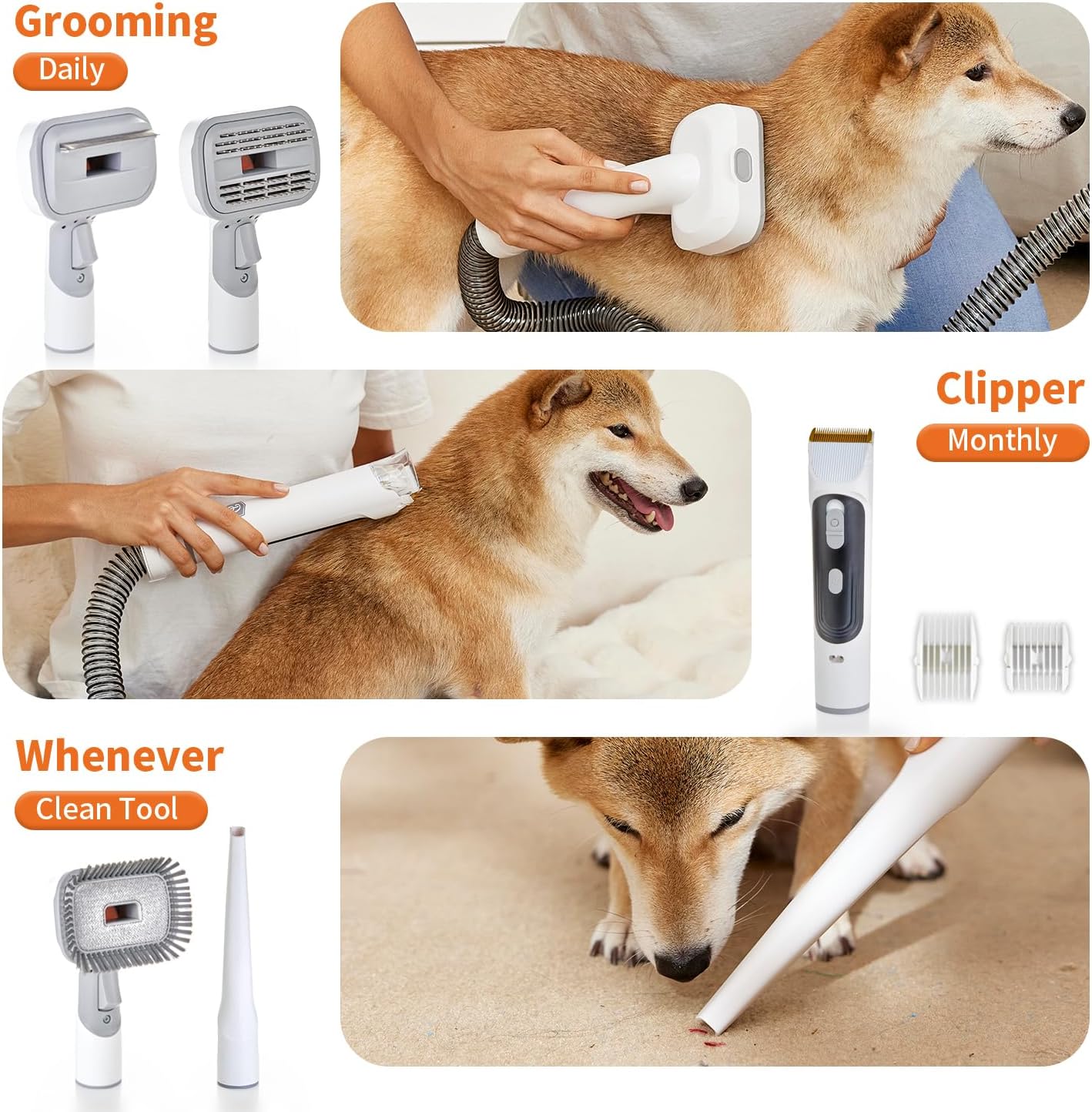 Grooming
Daily

Clipper
Monthly

Whenever
Clean Tool