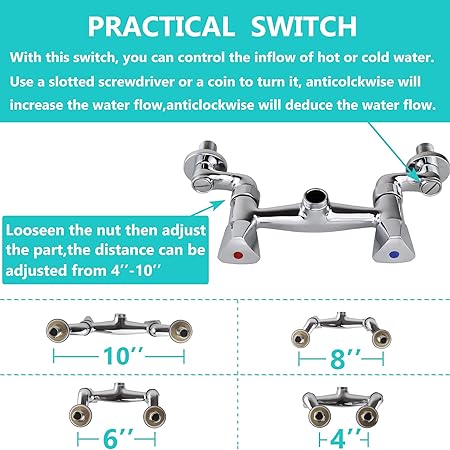 PRACTICAL SWITCH

With this switch, you can control the inflow of hot or cold water. Use a slotted screwdriver or a coin to turn it, anticolckwise will increase the water flow,anticlockwise will deduce the water flow.

Looseen the nut then adjust the part,the distance can be adjusted from 4''-10''

10''

8''

6''

4''