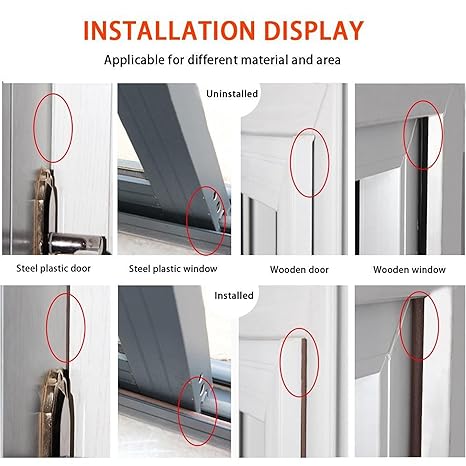 INSTALLATION DISPLAY

Applicable for different material and area

Uninstalled

Steel plastic door

Steel plastic window

Wooden door

Wooden window

Installed