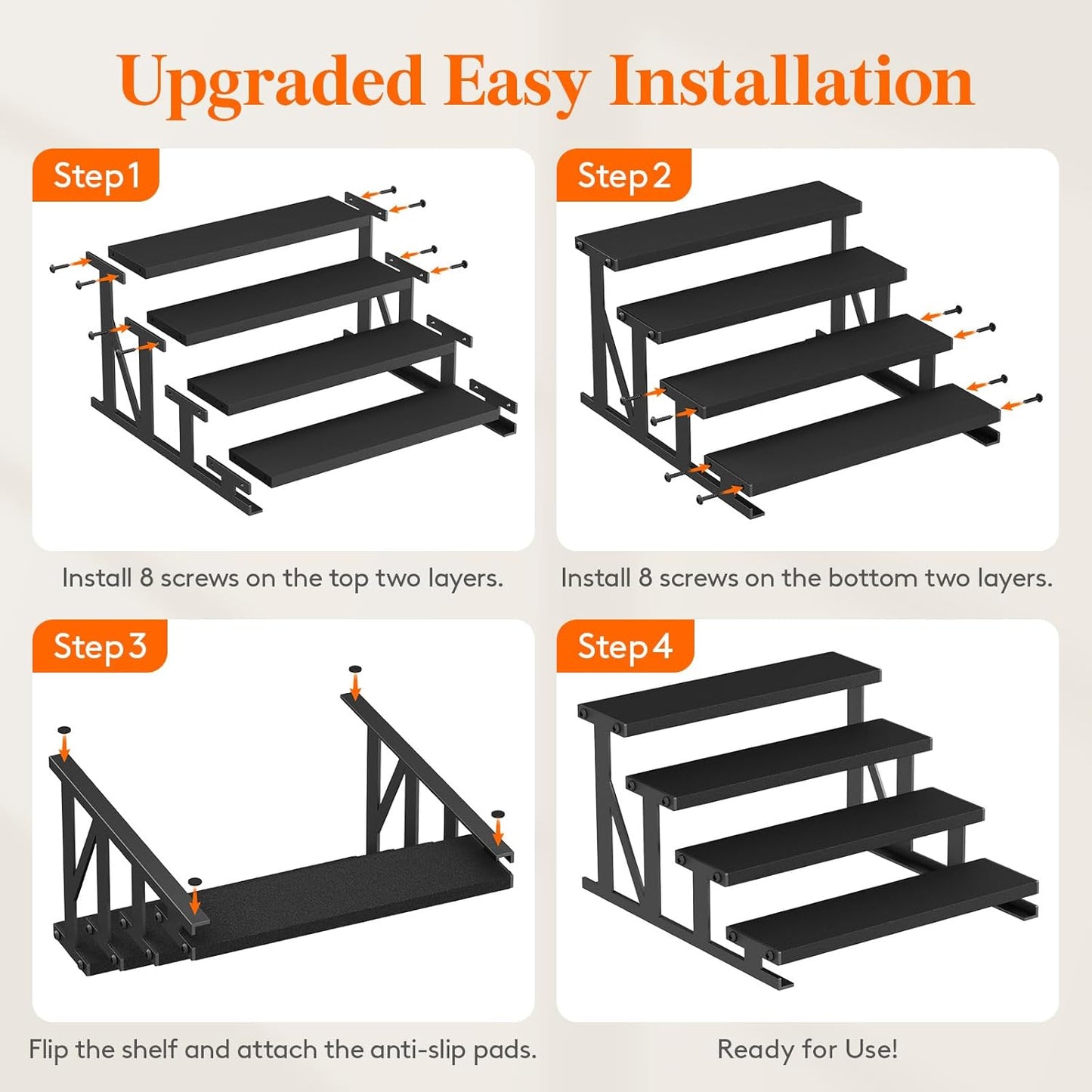 Upgraded Easy Installation

Step 1

Install 8 screws on the top two layers.

Step 2

Install 8 screws on the bottom two layers.

Step 3

Flip the shelf and attach the anti-slip pads.

Step 4

Ready for Use!