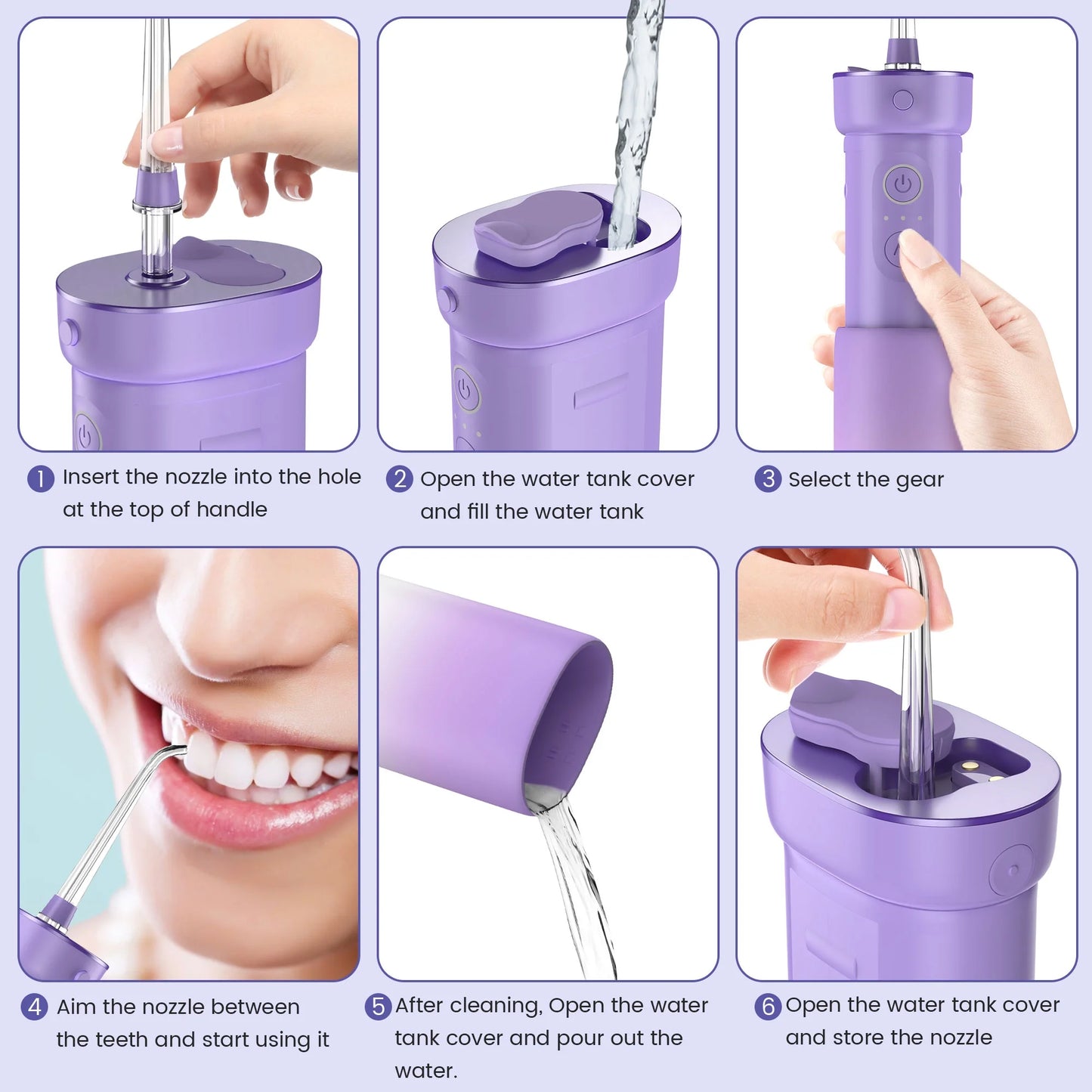 1 Insert the nozzle into the hole at the top of handle

2 Open the water tank cover and fill the water tank

3 Select the gear

4 Aim the nozzle between the teeth and start using it

5 After cleaning, Open the water tank cover and pour out the water.

6 Open the water tank cover and store the nozzle